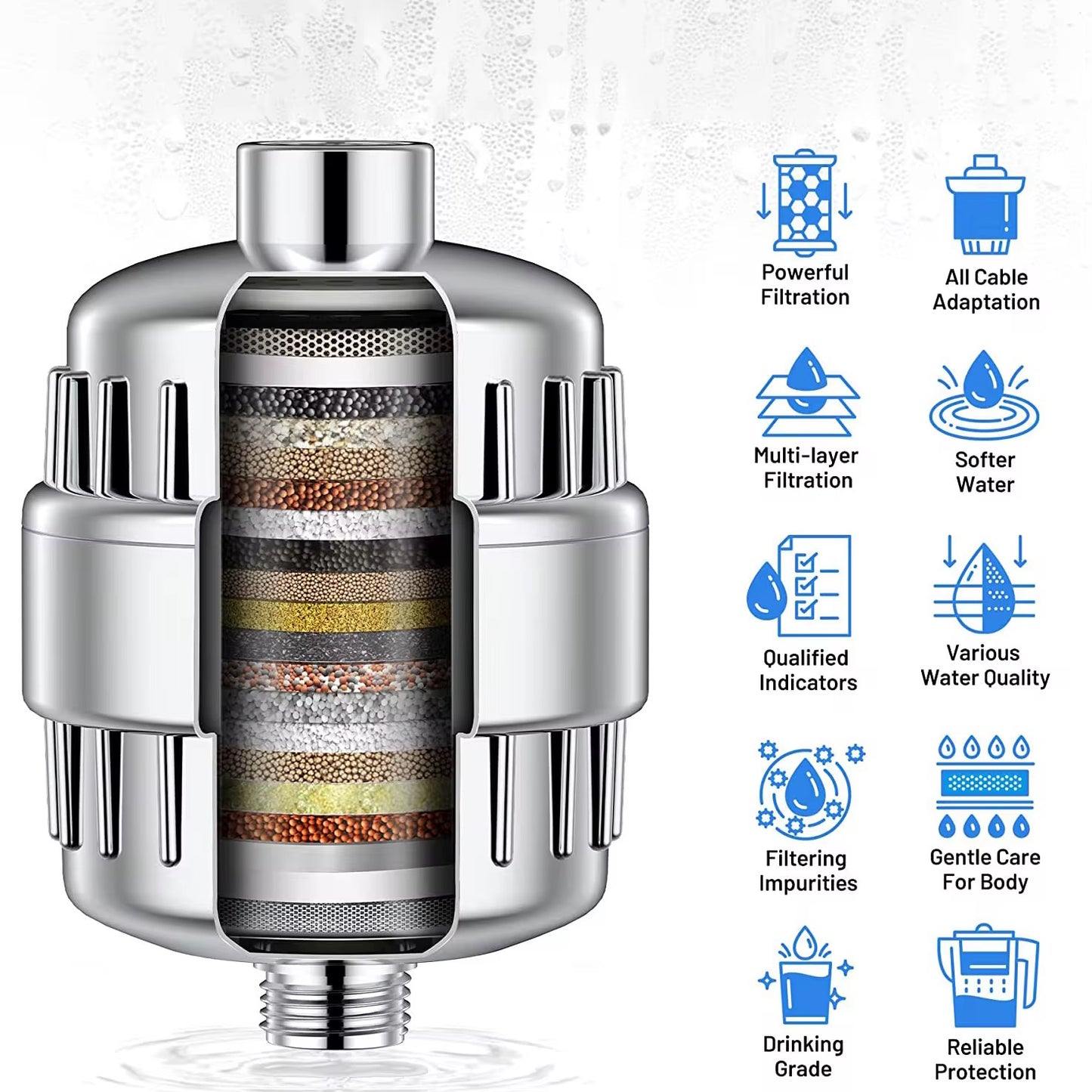 Powerful Filtration

All Cable Adaptation

Multi-layer Filtration

Softer Water

Qualified Indicators

Various Water Quality

Filtering Impurities

Gentle Care For Body

Drinking Grade

Reliable Protection